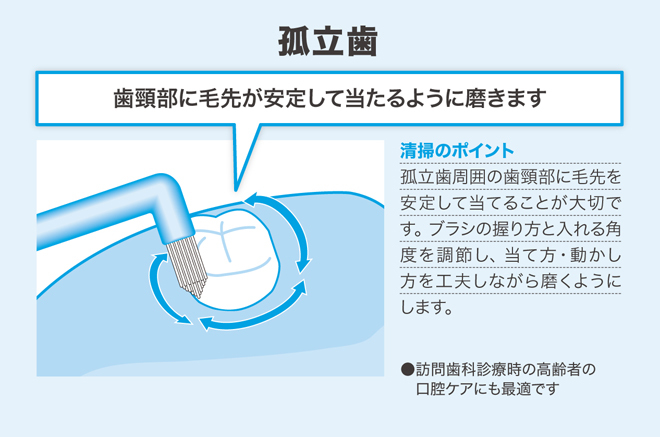 孤立歯

歯頸部に毛先が安定して当たるように磨きます

清掃のポイント

孤立歯周囲の歯頸部に毛先を安定して当てることが大切です。ブラシの握り方と入れる角度を調節し、当て方・動かし方を工夫しながら磨くようにします。

●訪問歯科診療時の高齢者の口腔ケアにも最適です